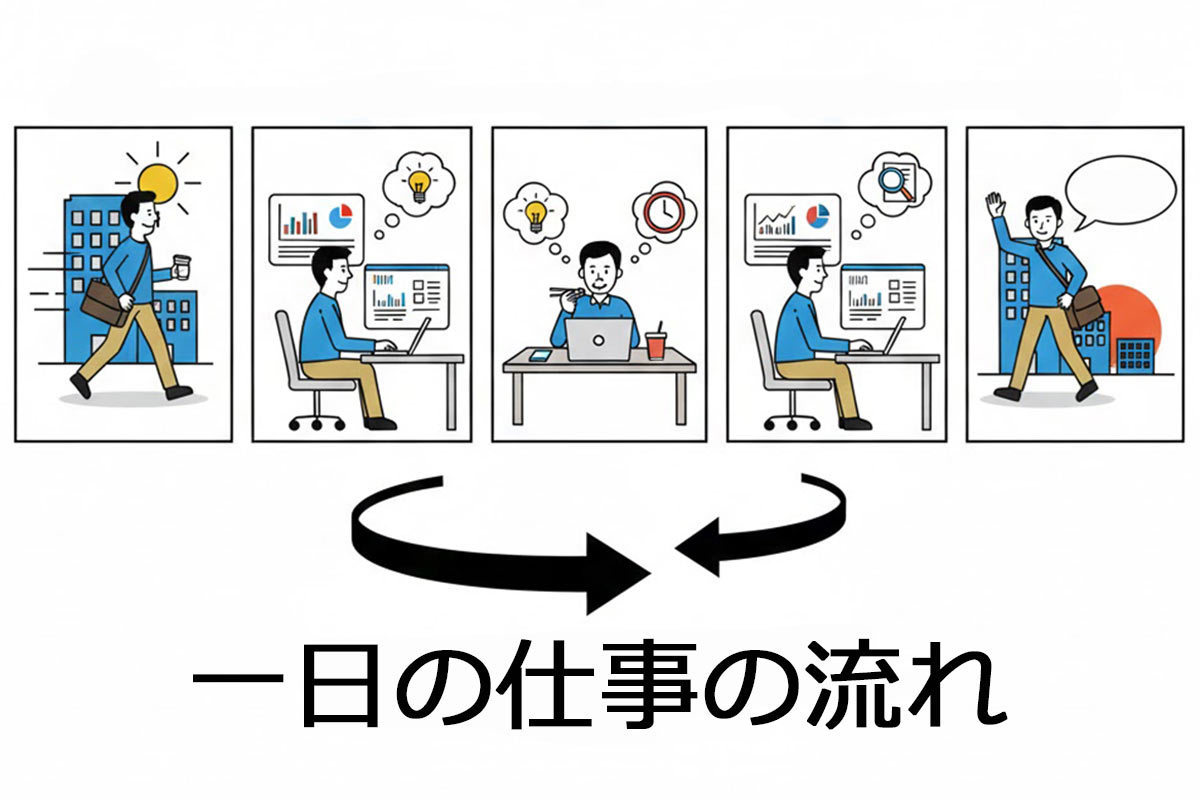 一日の仕事の流れ